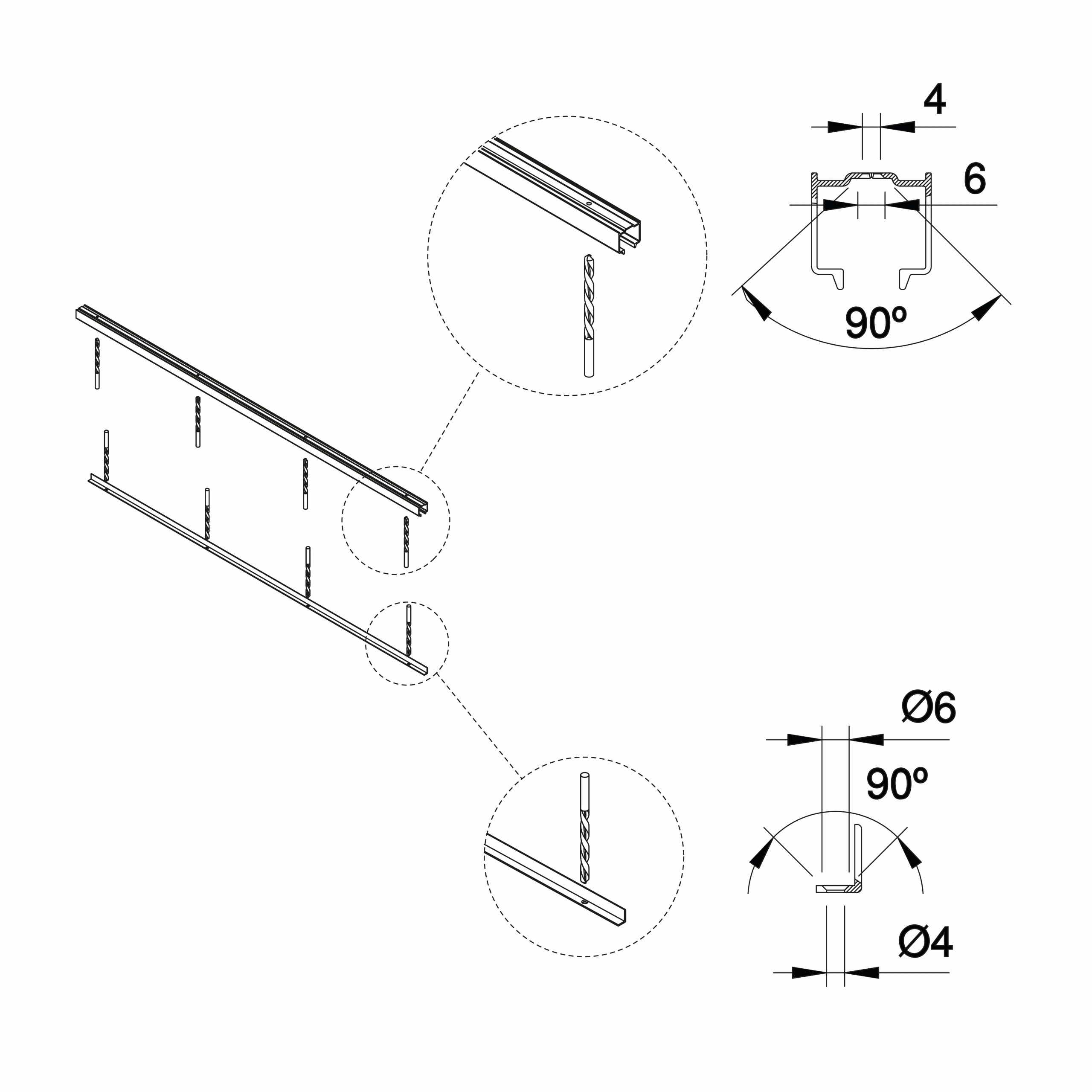 4

6

90º

Ø6

90º

Ø4