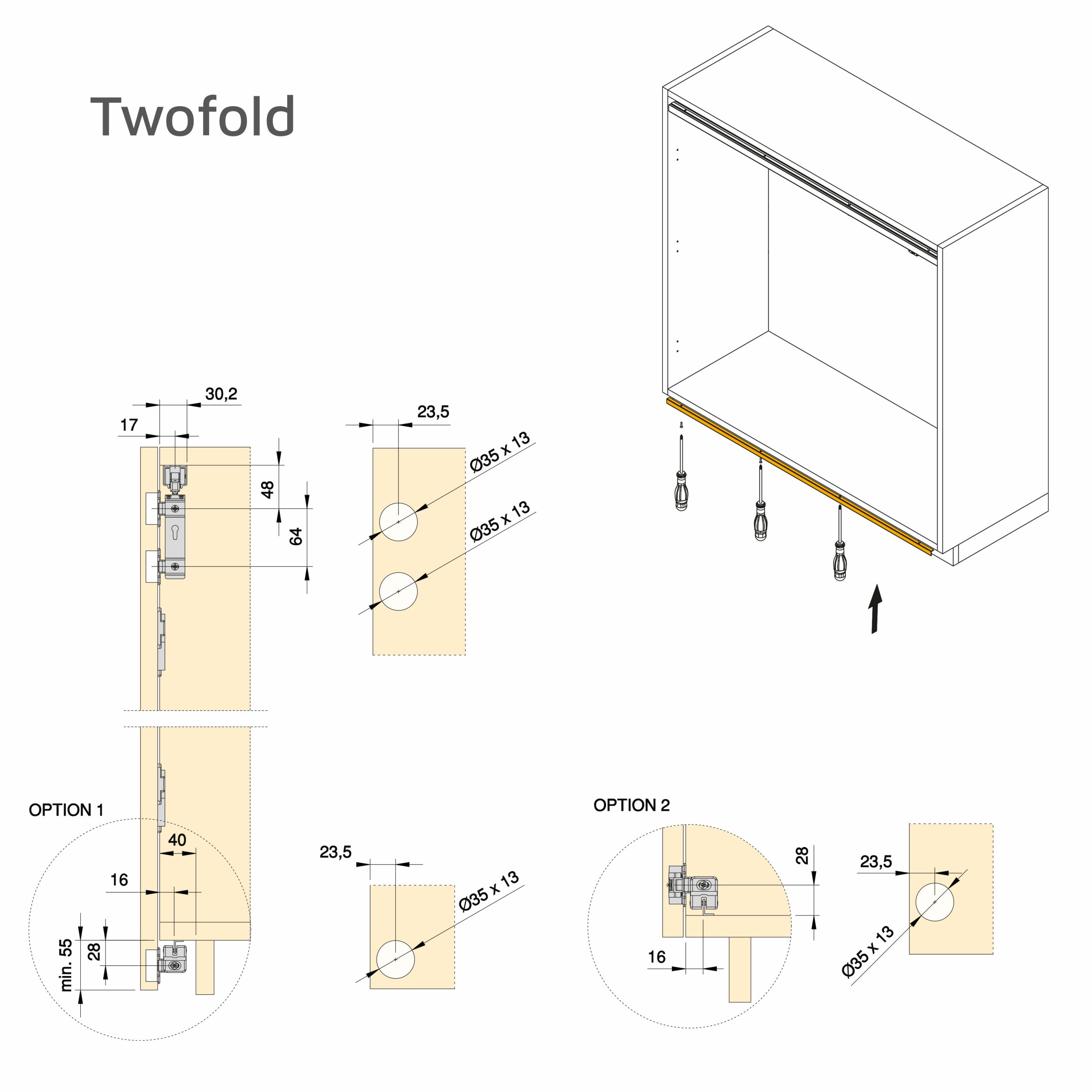 Twofold

30,2
17
48
64
23,5
Ø35 x 13
Ø35 x 13

OPTION 1
40
16
min. 55
28

23,5
Ø35 x 13

OPTION 2
28
16
23,5
Ø35 x 13