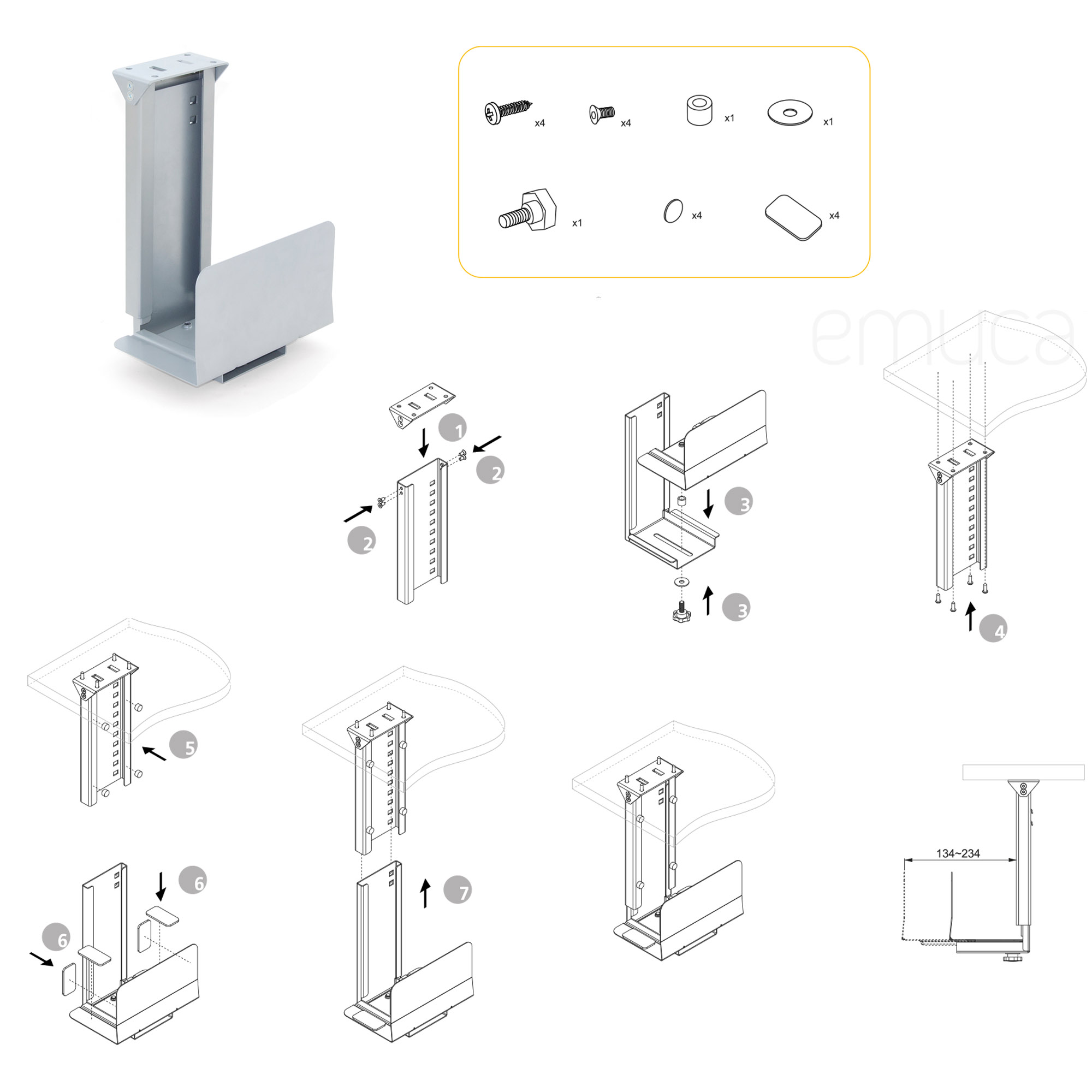 x4
x4
x1
x1
x1
x4
x4

emuca

1
2
2
3
3
4
5
6
6
7
134~234