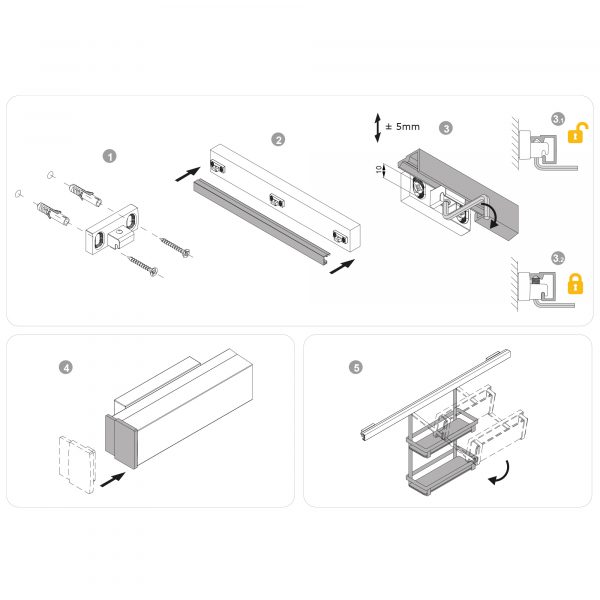 1

2

± 5mm

3

10

3.1

3.2

4

5