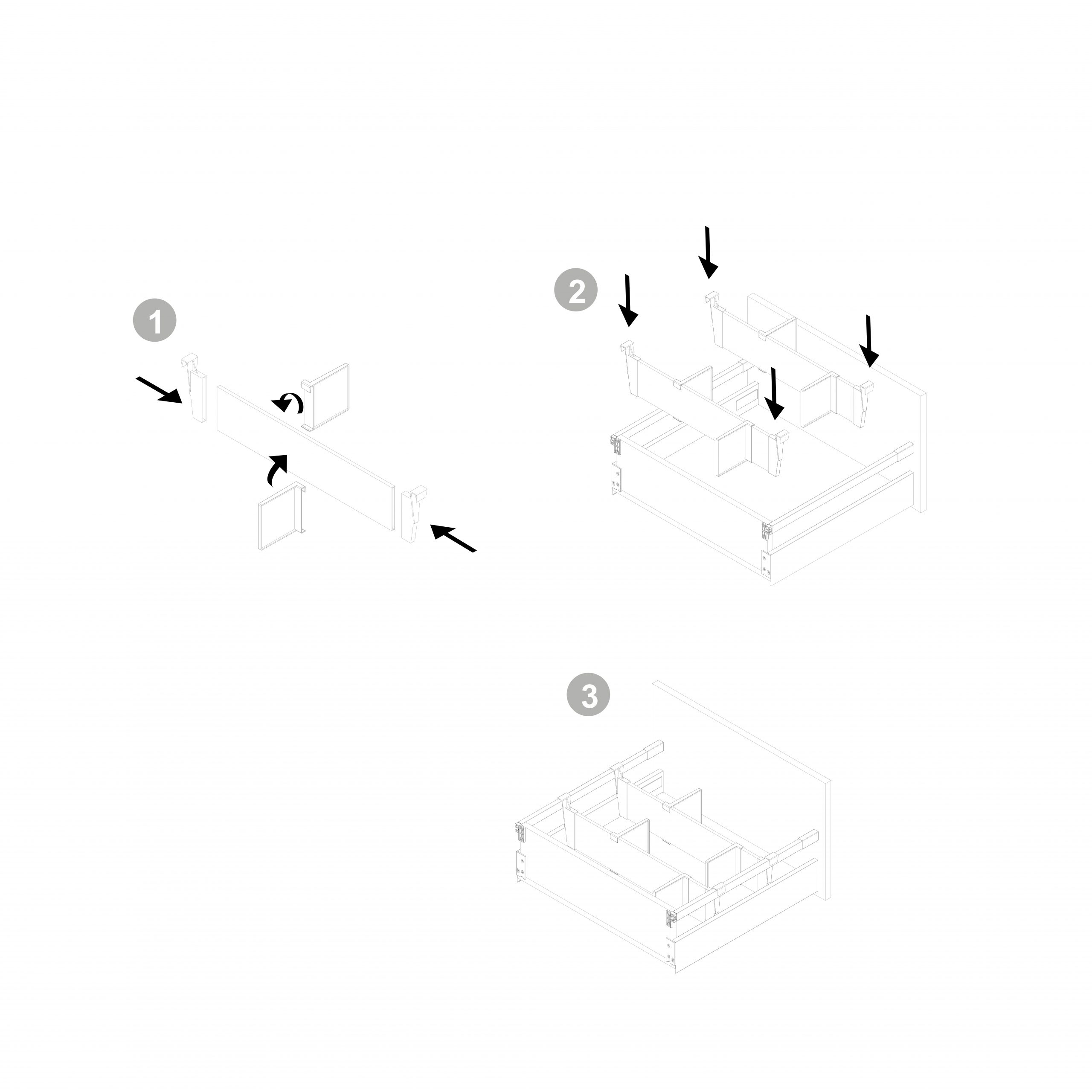 1

2

3