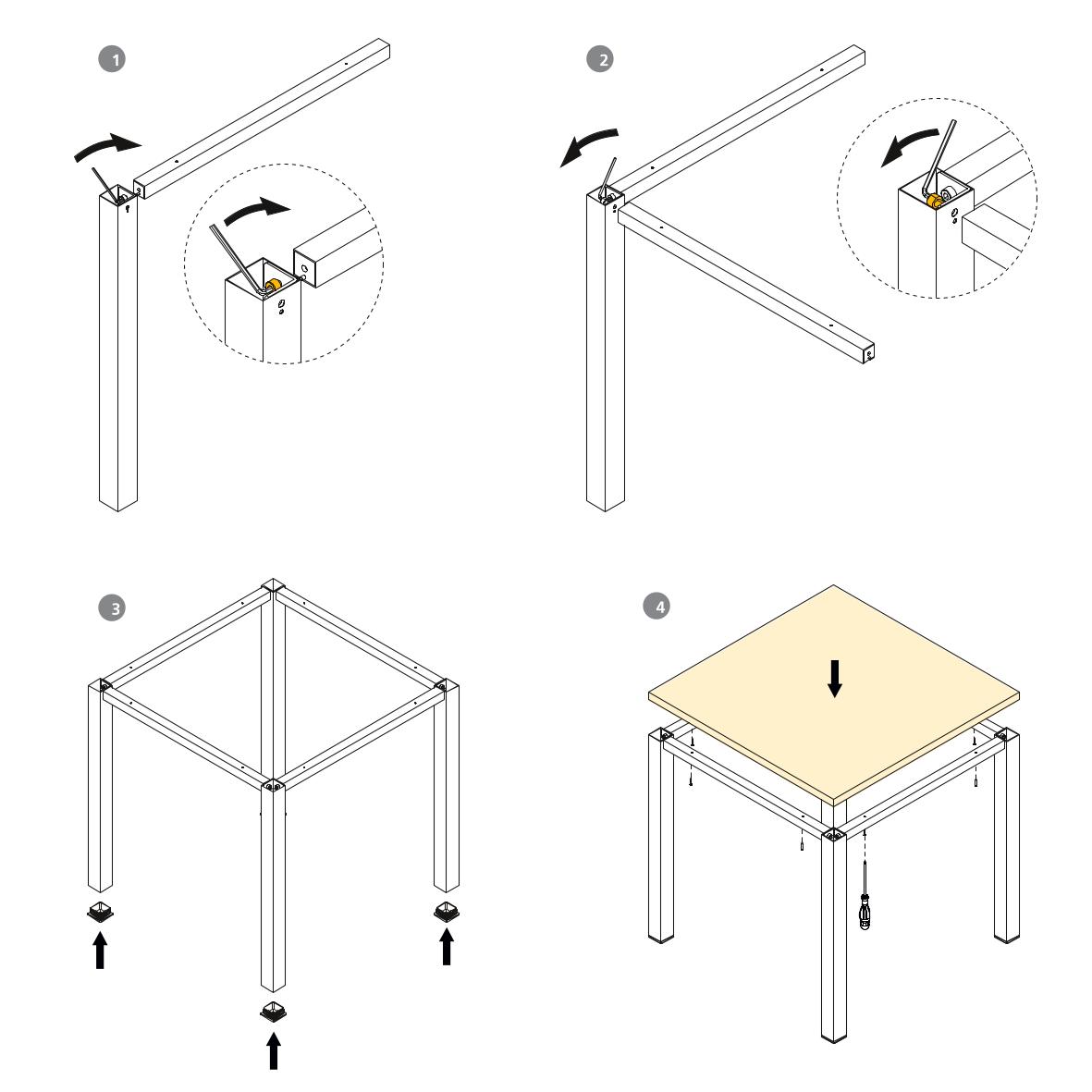 1

2

3

4