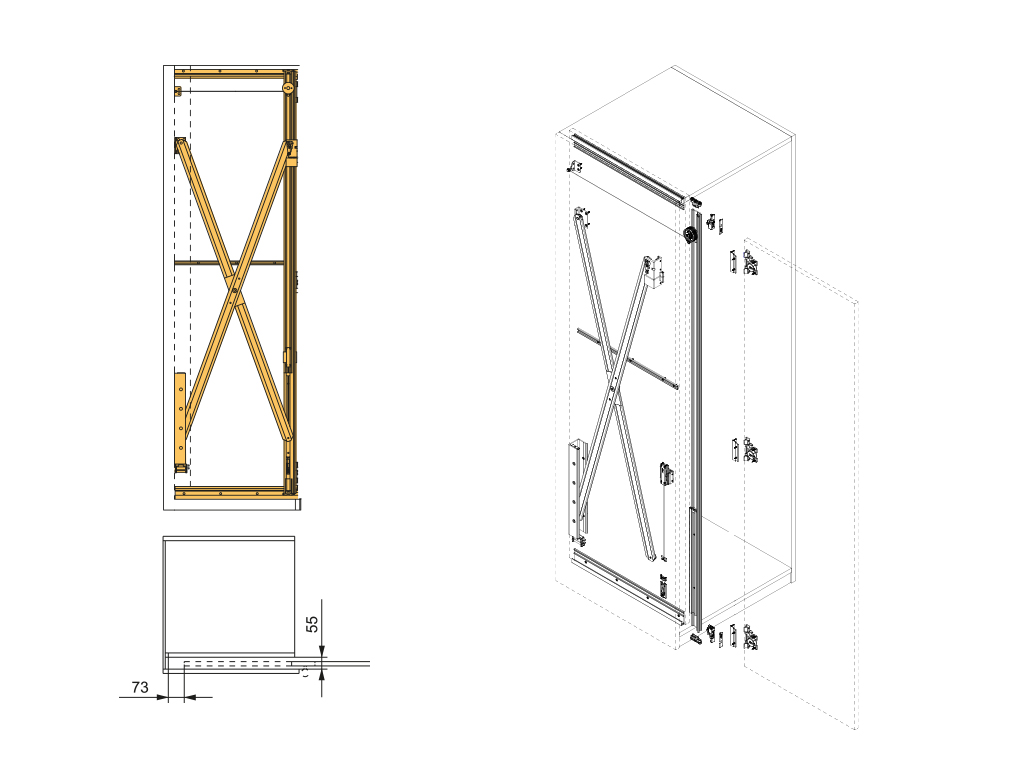 55

73