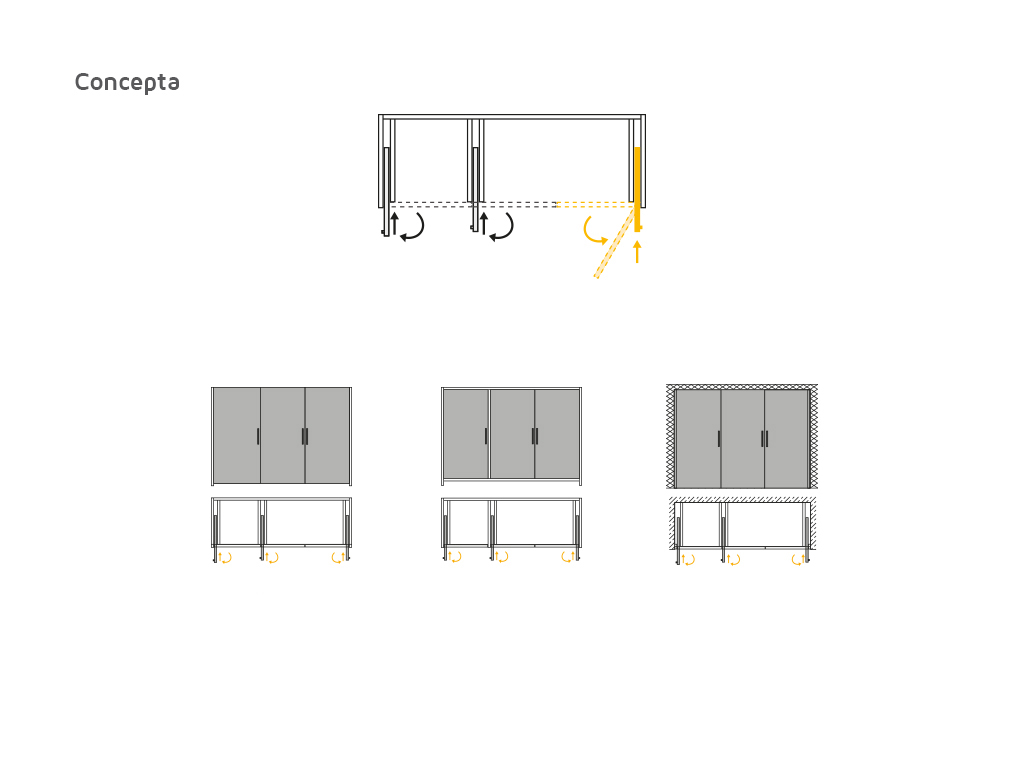 Concepta