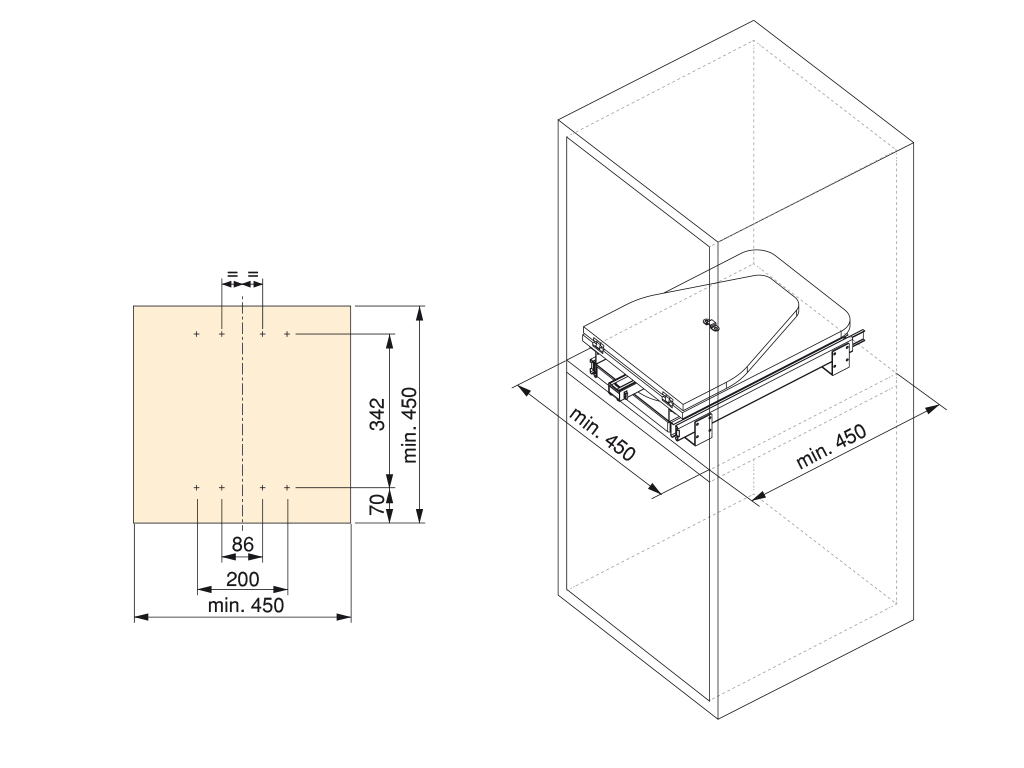 = =

342

min. 450

70

86

200

min. 450

min. 450

min. 450