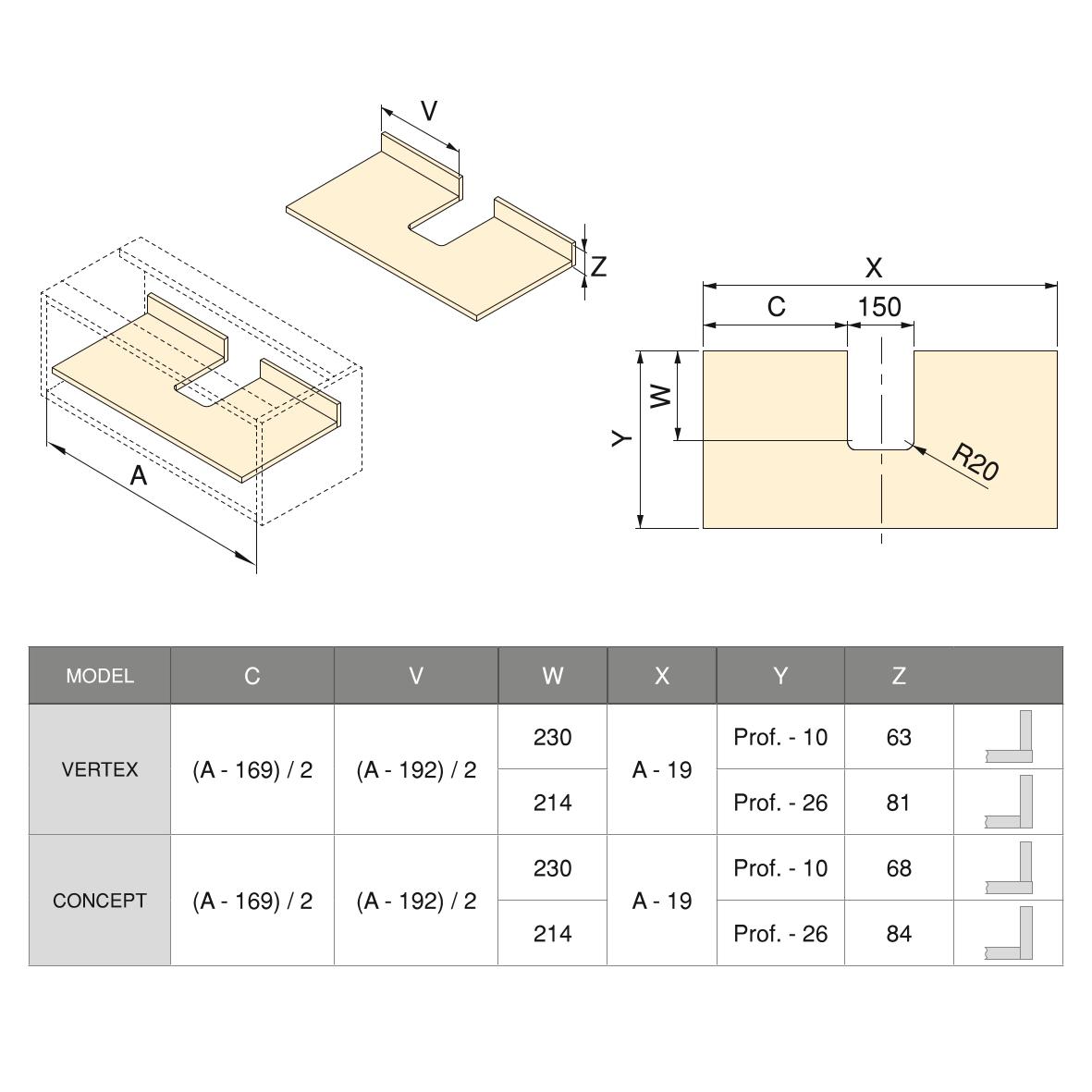 V

Z

A

X

C

150

W

Y

R20

| MODEL | C | V | W | X | Y | Z | |
|---|---|---|---|---|---|---|---|
| VERTEX | (A - 169) / 2 | (A - 192) / 2 | 230 | A - 19 | Prof. - 10 | 63 | |
| | | | 214 | | Prof. - 26 | 81 | |
| CONCEPT | (A - 169) / 2 | (A - 192) / 2 | 230 | A - 19 | Prof. - 10 | 68 | |
| | | | 214 | | Prof. - 26 | 84 | |