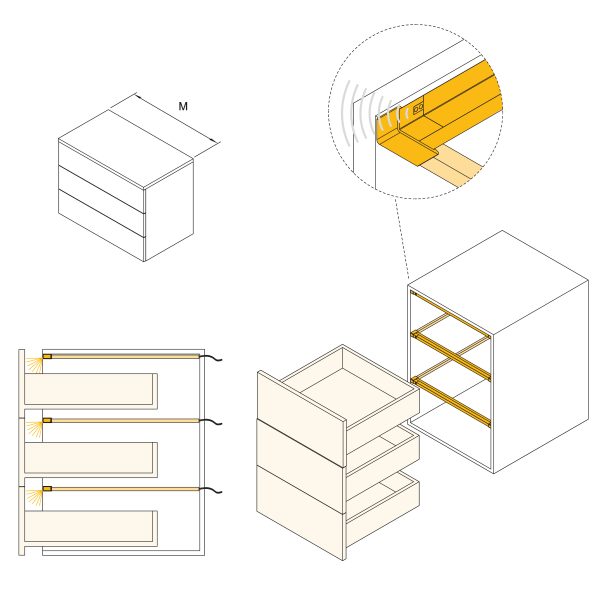 M