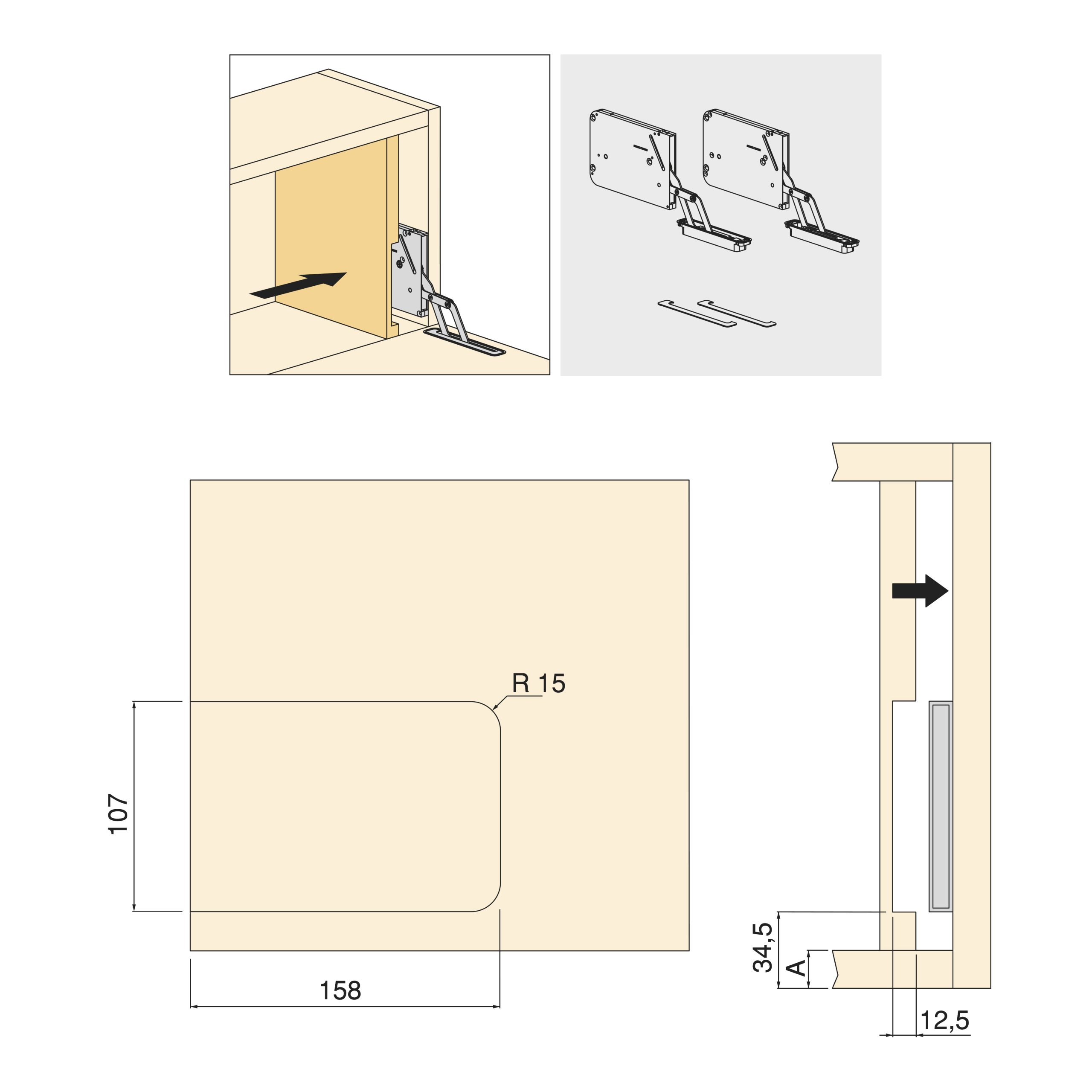 R 15

107

158

34,5

A

12,5