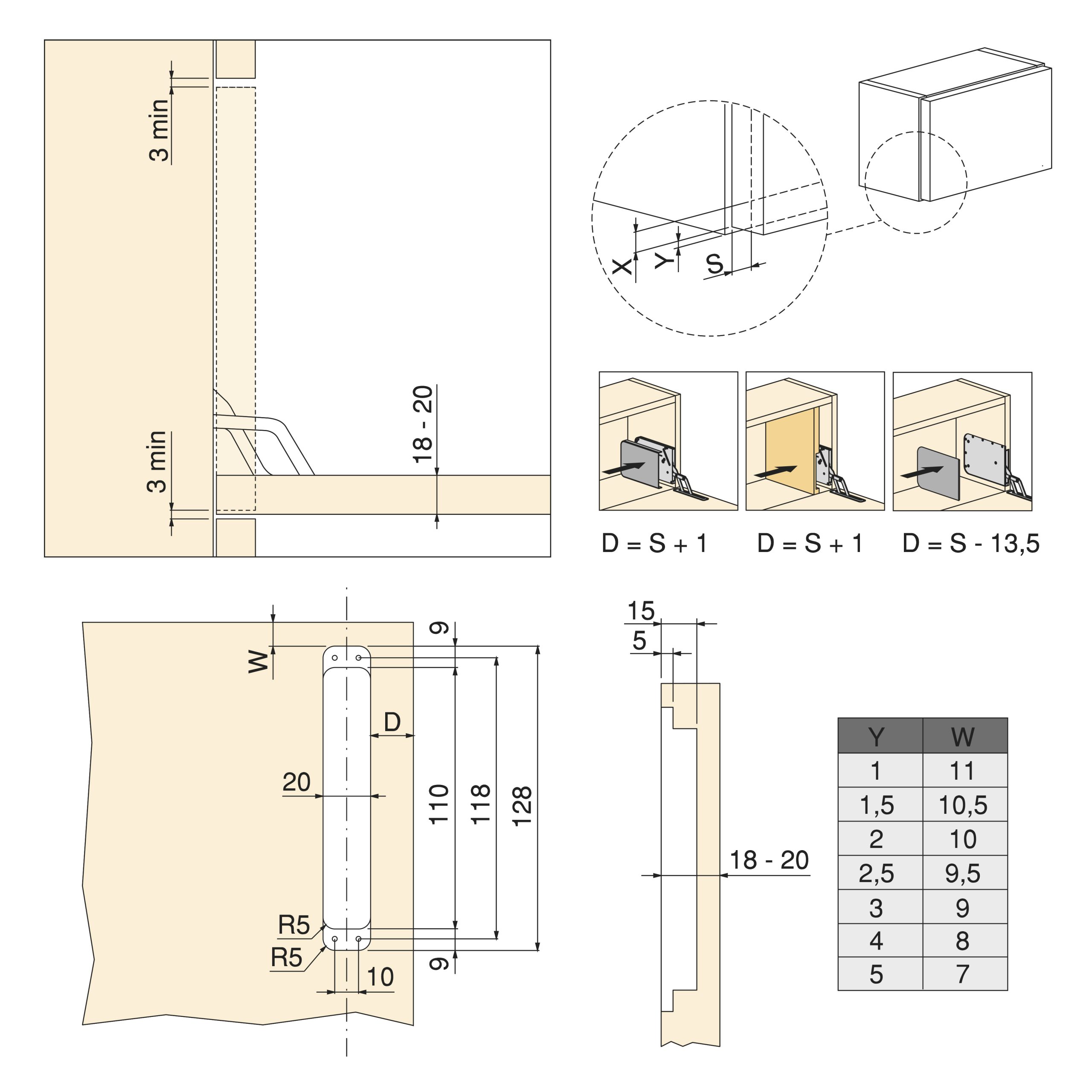 3 min

3 min

18 - 20

X
Y
S

D = S + 1

D = S + 1

D = S - 13,5

W

9

D

20

110

118

128

R5

R5

9

10

15

5

18 - 20

| Y | W |
|---|---|
| 1 | 11 |
| 1,5 | 10,5 |
| 2 | 10 |
| 2,5 | 9,5 |
| 3 | 9 |
| 4 | 8 |
| 5 | 7 |